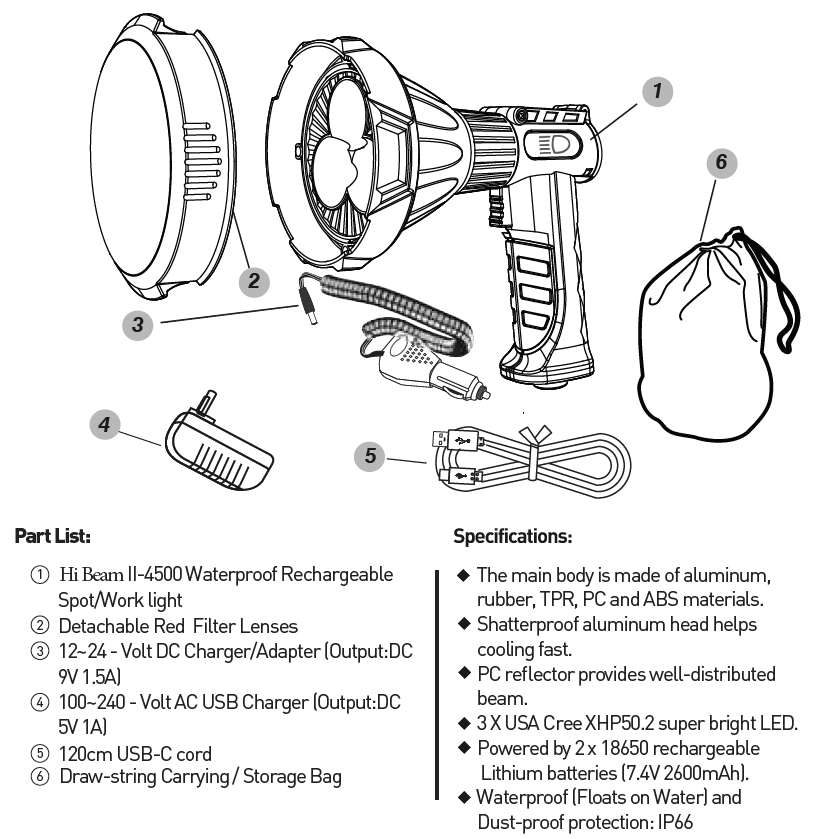 1

6

2

3

4

5

Part List:

① Hi Beam II-4500 Waterproof Rechargeable Spot/Work light
② Detachable Red Filter Lenses
③ 12~24 - Volt DC Charger/Adapter (Output:DC 9V 1.5A)
④ 100~240 - Volt AC USB Charger (Output:DC 5V 1A)
⑤ 120cm USB-C cord
⑥ Draw-string Carrying / Storage Bag

Specifications:

◆ The main body is made of aluminum, rubber, TPR, PC and ABS materials.
◆ Shatterproof aluminum head helps cooling fast.
◆ PC reflector provides well-distributed beam.
◆ 3 X USA Cree XHP50.2 super bright LED.
◆ Powered by 2 x 18650 rechargeable Lithium batteries (7.4V 2600mAh).
◆ Waterproof (Floats on Water) and Dust-proof protection: IP66